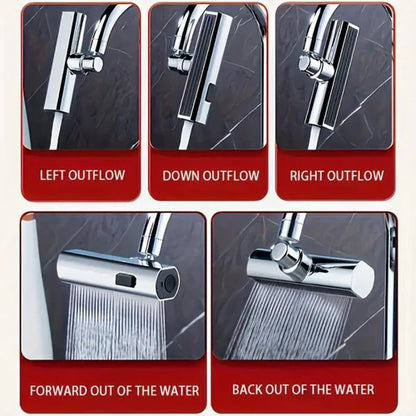 LEFT OUTFLOW

DOWN OUTFLOW

RIGHT OUTFLOW

FORWARD OUT OF THE WATER

BACK OUT OF THE WATER